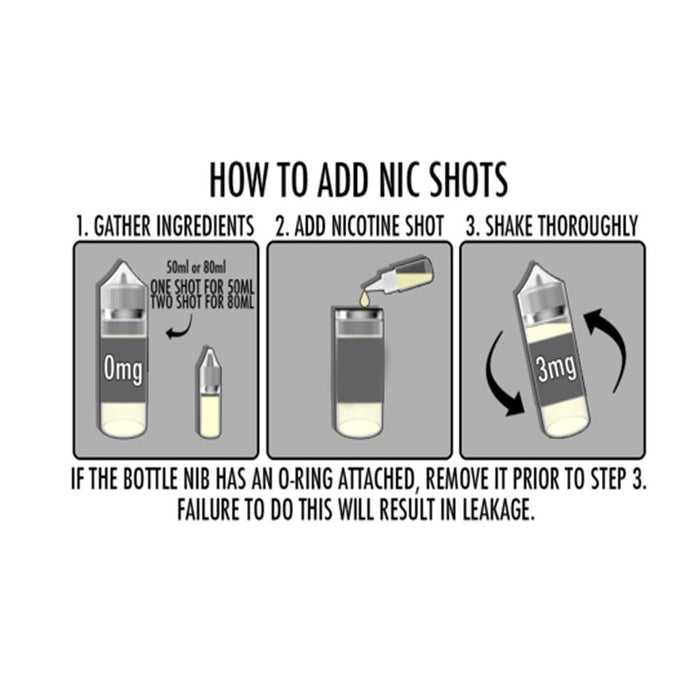 HOW TO ADD NIC SHOTS

1. GATHER INGREDIENTS

50ml or 80ml
ONE SHOT FOR 50ML
TWO SHOT FOR 80ML

0mg

2. ADD NICOTINE SHOT

3. SHAKE THOROUGHLY

3mg

IF THE BOTTLE NIB HAS AN O-RING ATTACHED, REMOVE IT PRIOR TO STEP 3. FAILURE TO DO THIS WILL RESULT IN LEAKAGE.